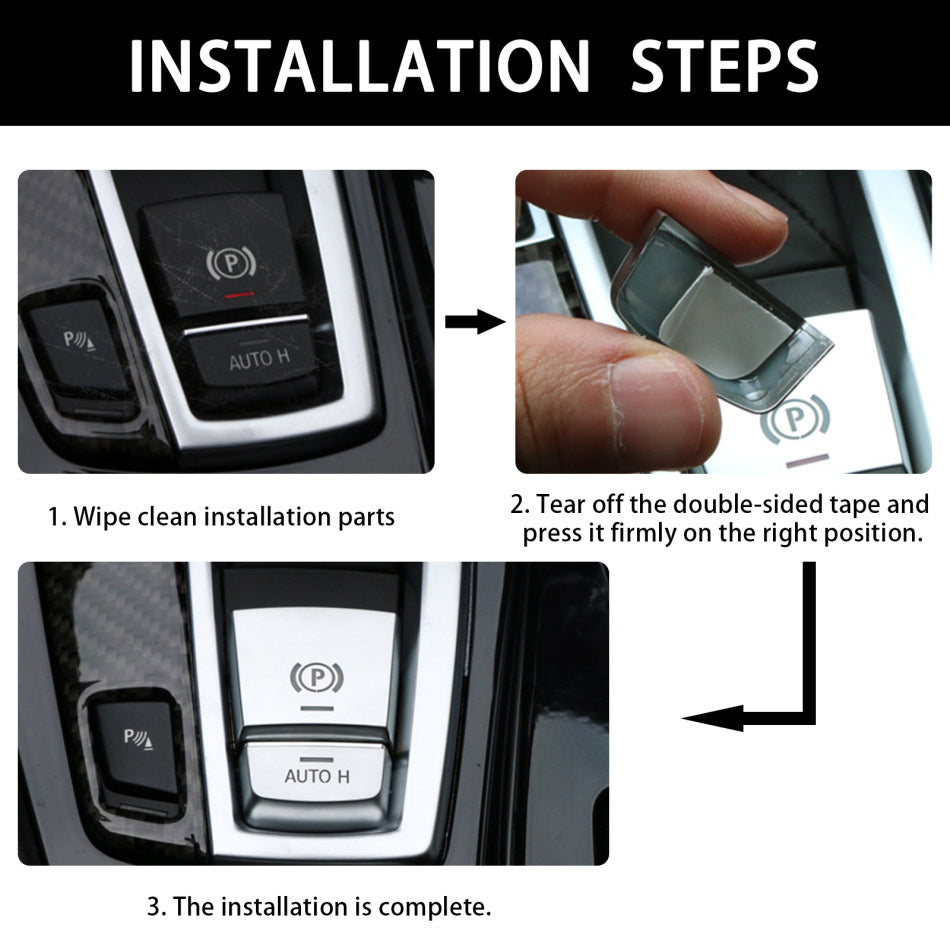 INSTALLATION STEPS

(P)

P

AUTO H

(P)

1. Wipe clean installation parts

2. Tear off the double-sided tape and press it firmly on the right position.

(P)

P

AUTO H

3. The installation is complete.